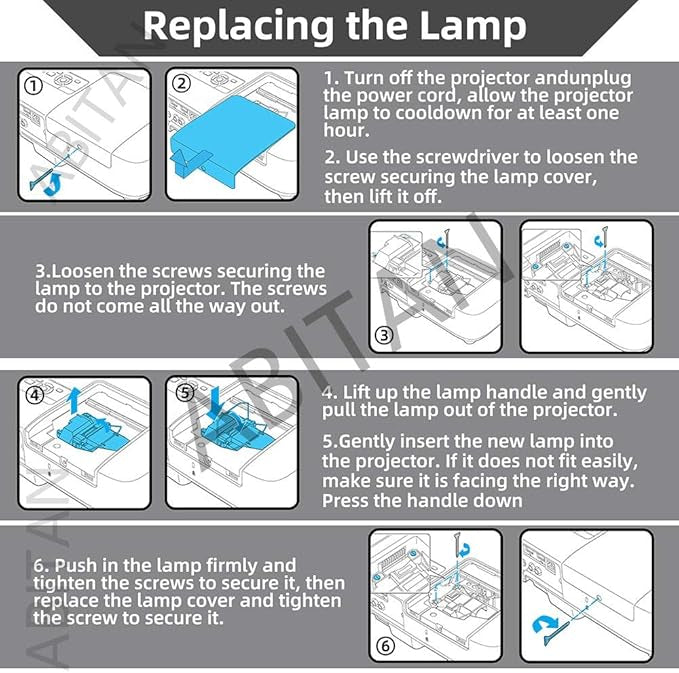 Replacing the Lamp

①

②

1. Turn off the projector andunplug the power cord, allow the projector lamp to cooldown for at least one hour.

2. Use the screwdriver to loosen the screw securing the lamp cover, then lift it off.

3.Loosen the screws securing the lamp to the projector. The screws do not come all the way out.

③

④

⑤

4. Lift up the lamp handle and gently pull the lamp out of the projector.

5.Gently insert the new lamp into the projector. If it does not fit easily, make sure it is facing the right way. Press the handle down

6. Push in the lamp firmly and tighten the screws to secure it, then replace the lamp cover and tighten the screw to secure it.

⑥

ABITAN

ABITAN

ABITAN